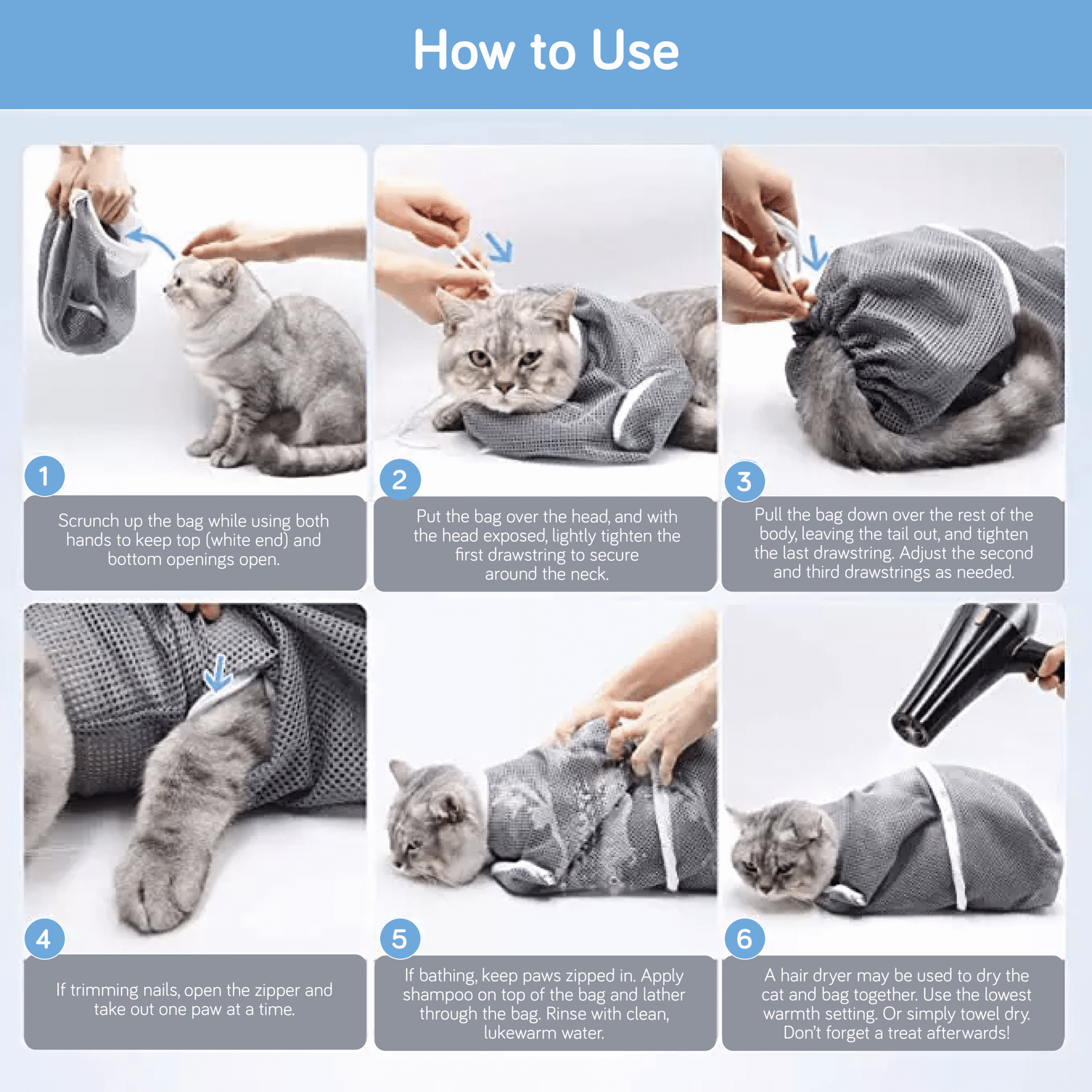 How to Use

1

Scrunch up the bag while using both hands to keep top (white end) and bottom openings open.

2

Put the bag over the head, and with the head exposed, lightly tighten the first drawstring to secure around the neck.

3

Pull the bag down over the rest of the body, leaving the tail out, and tighten the last drawstring. Adjust the second and third drawstrings as needed.

4

If trimming nails, open the zipper and take out one paw at a time.

5

If bathing, keep paws zipped in. Apply shampoo on top of the bag and lather through the bag. Rinse with clean, lukewarm water.

6

A hair dryer may be used to dry the cat and bag together. Use the lowest warmth setting. Or simply towel dry. Don't forget a treat afterwards!